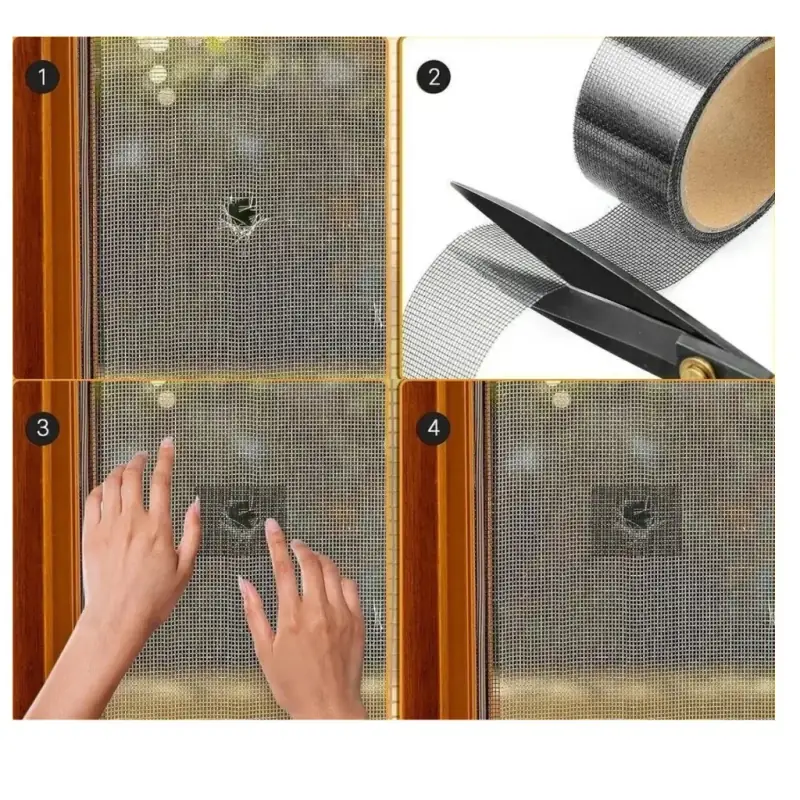 1

2

3

4